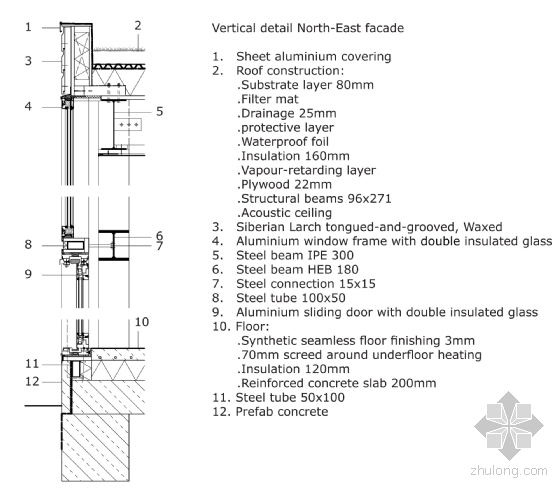 1
2
3
4
5
6
7
8
9
10
11
12

Vertical detail North-East facade

1. Sheet aluminium covering
2. Roof construction:
.Substrate layer 80mm
.Filter mat
.Drainage 25mm
.protective layer
.Waterproof foil
.Insulation 160mm
.Vapour-retarding layer
.Plywood 22mm
.Structural beams 96x271
.Acoustic ceiling
3. Siberian Larch tongued-and-grooved, Waxed
4. Aluminium window frame with double insulated glass
5. Steel beam IPE 300
6. Steel beam HEB 180
7. Steel connection 15x15
8. Steel tube 100x50
9. Aluminium sliding door with double insulated glass
10. Floor:
.Synthetic seamless floor finishing 3mm
.70mm screed around underfloor heating
.Insulation 120mm
.Reinforced concrete slab 200mm
11. Steel tube 50x100
12. Prefab concrete

zhulong.com