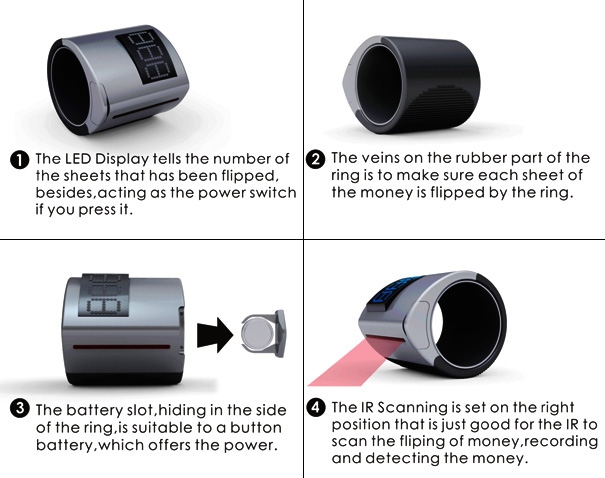 1 The LED Display tells the number of the sheets that has been flipped, besides,acting as the power switch if you press it.

2 The veins on the rubber part of the ring is to make sure each sheet of the money is flipped by the ring.

3 The battery slot,hiding in the side of the ring,is suitable to a button battery,which offers the power.

4 The IR Scanning is set on the right position that is just good for the IR to scan the fliping of money,recording and detecting the money.