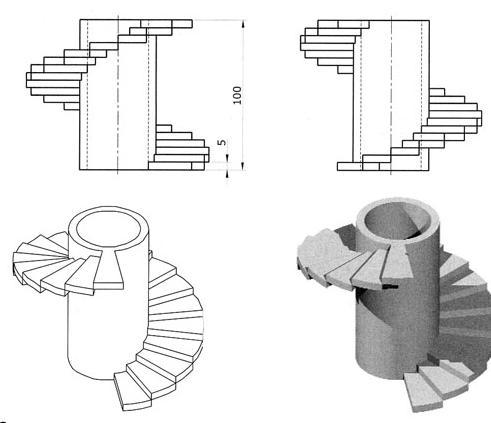 100

5