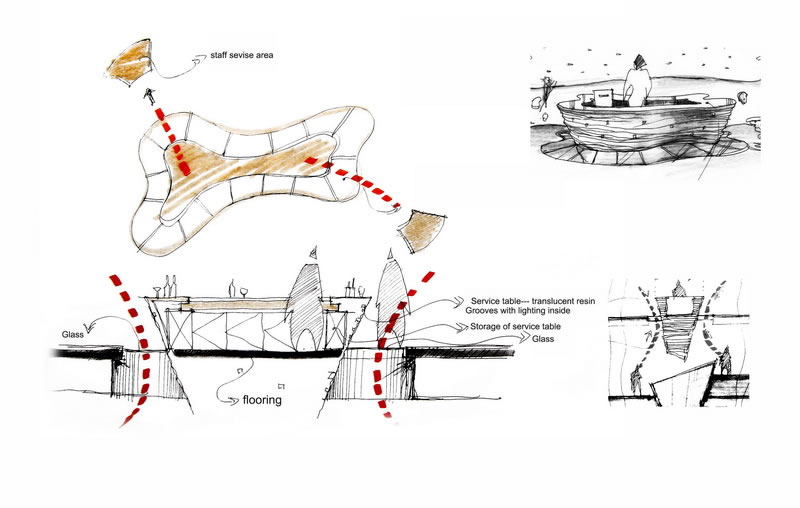 staff sevise area

Glass

Service table--- translucent resin
Grooves with lighting inside

Storage of service table

Glass

flooring