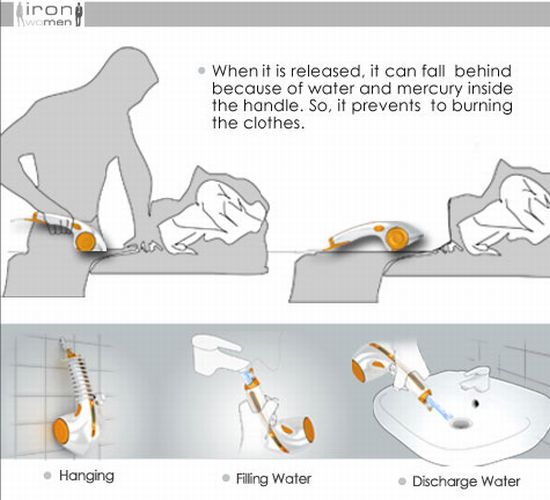 iron
women

When it is released, it can fall behind because of water and mercury inside the handle. So, it prevents to burning the clothes.

Hanging

Filling Water

Discharge Water