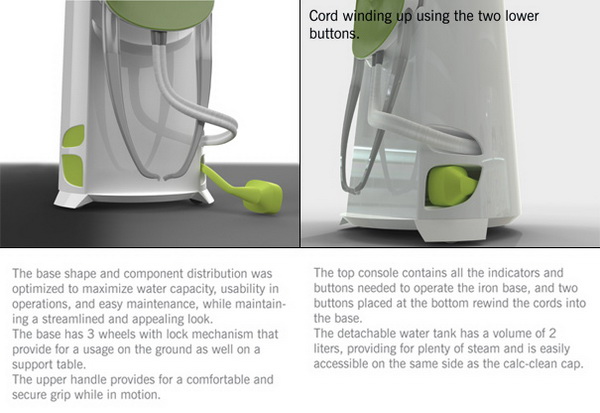 Cord winding up using the two lower buttons.

The base shape and component distribution was optimized to maximize water capacity, usability in operations, and easy maintenance, while maintaining a streamlined and appealing look.
The base has 3 wheels with lock mechanism that provide for a usage on the ground as well on a support table.
The upper handle provides for a comfortable and secure grip while in motion.

The top console contains all the indicators and buttons needed to operate the iron base, and two buttons placed at the bottom rewind the cords into the base.
The detachable water tank has a volume of 2 liters, providing for plenty of steam and is easily accessible on the same side as the calc-clean cap.