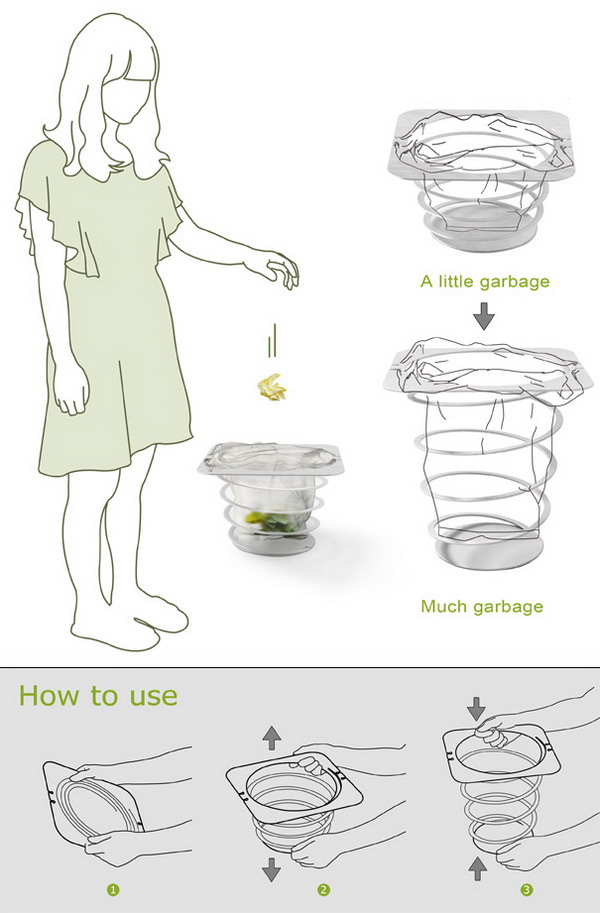 A little garbage

Much garbage

How to use

1

2

3