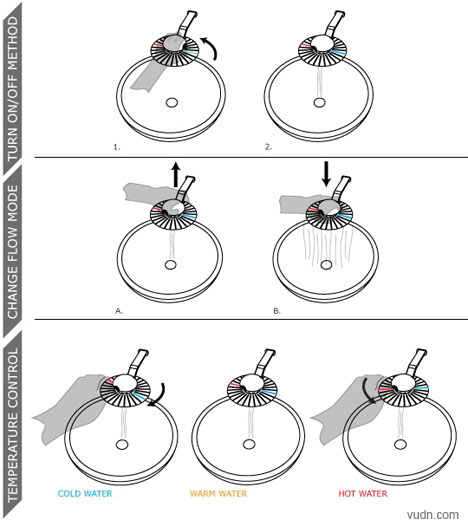 TURN ON/OFF METHOD

1.

2.

CHANGE FLOW MODE

A.

B.

TEMPERATURE CONTROL

COLD WATER

WARM WATER

HOT WATER

vudn.com